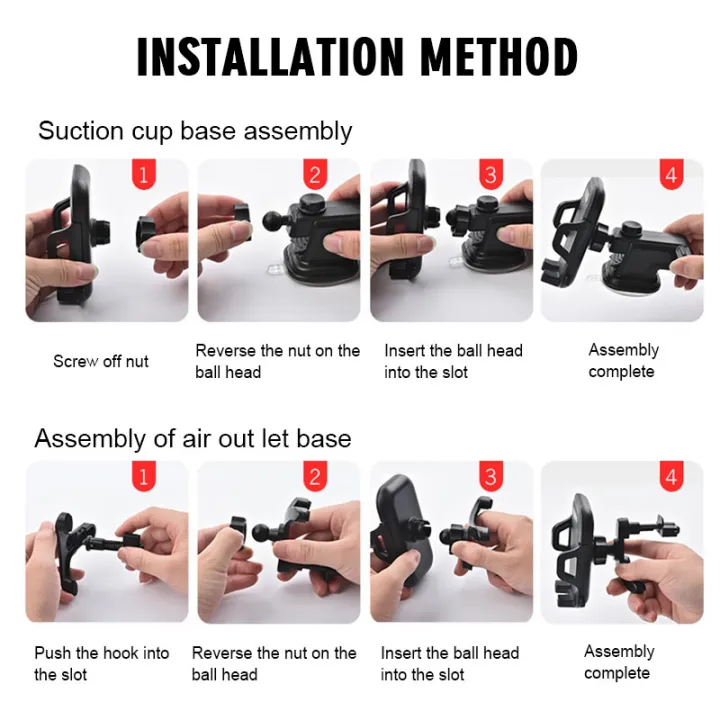 INSTALLATION METHOD

Suction cup base assembly

1

2

3

4

Screw off nut

Reverse the nut on the ball head

Insert the ball head into the slot

Assembly complete

Assembly of air out let base

1

2

3

4

Push the hook into the slot

Reverse the nut on the ball head

Insert the ball head into the slot

Assembly complete